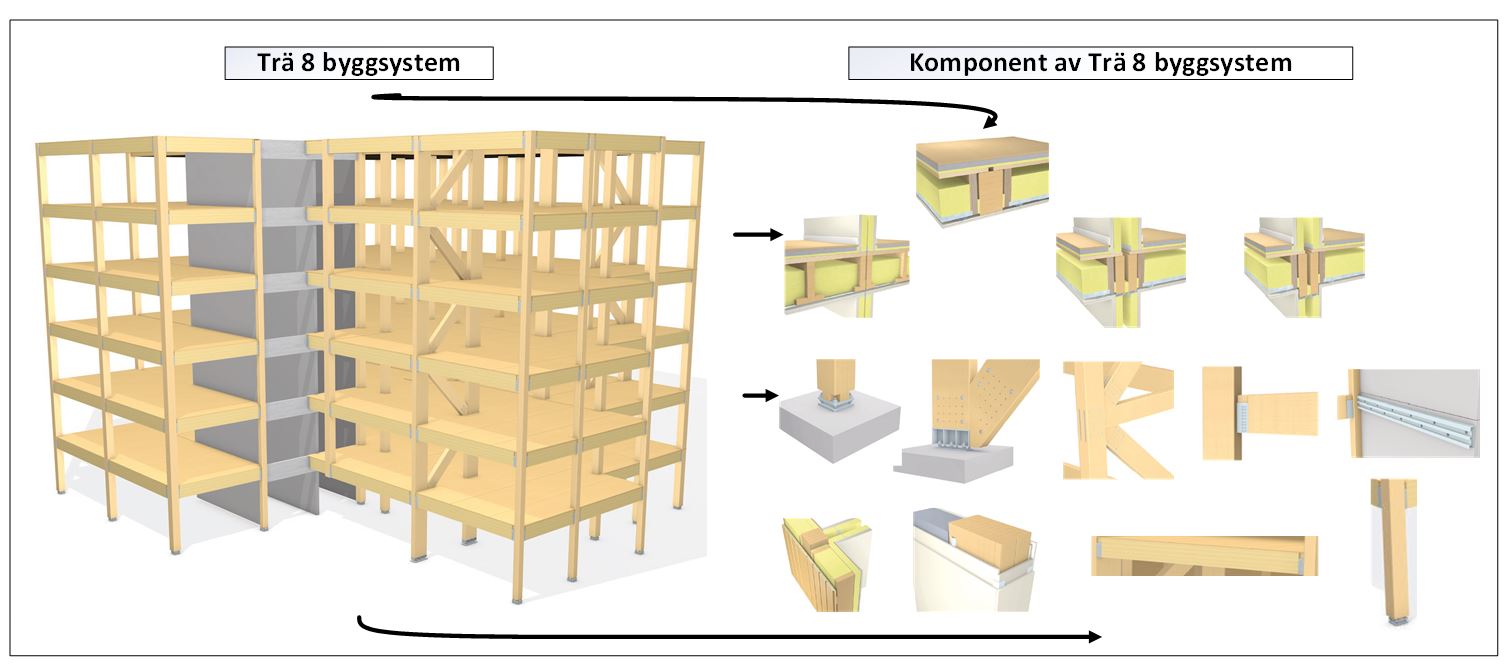 Trä 8 byggsystem

Komponent av Trä 8 byggsystem